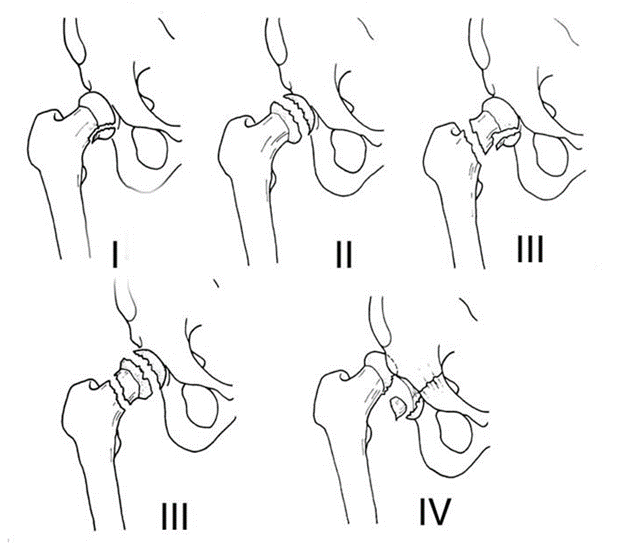 I
II
III
III
IV